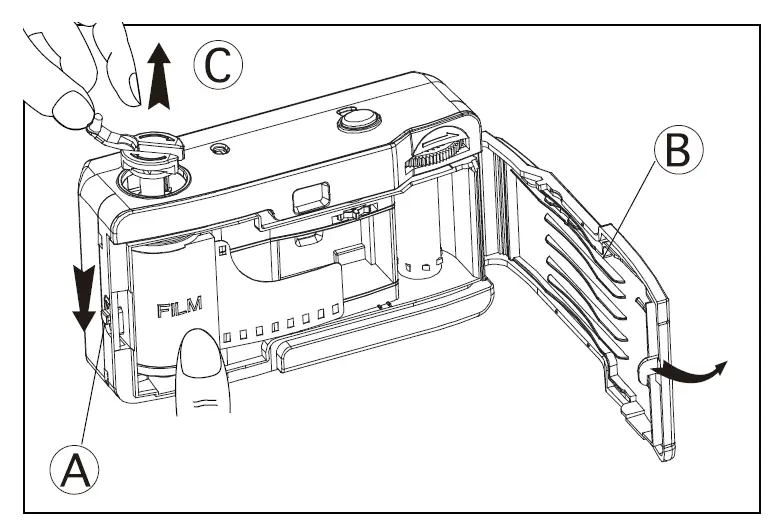 C

B

FILM

A