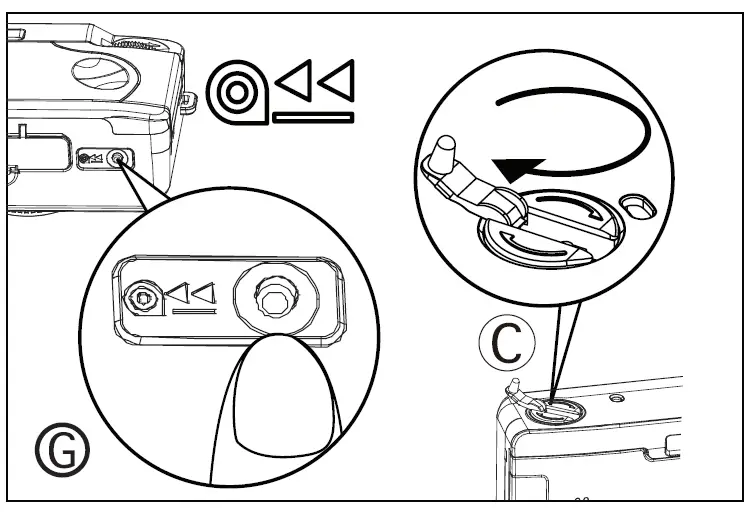 C

G