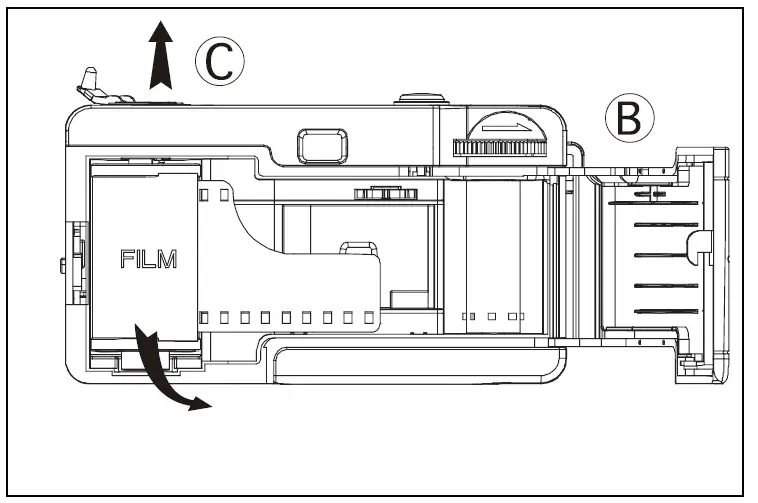 C

B

FILM