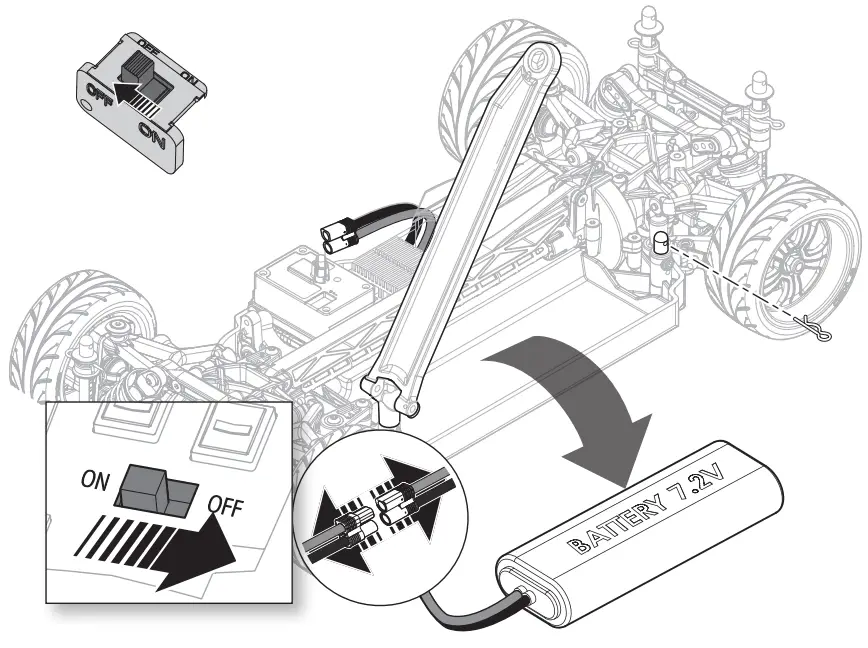 OFF
ON
OFF
ON

ON
OFF

BATTERY 7.2V