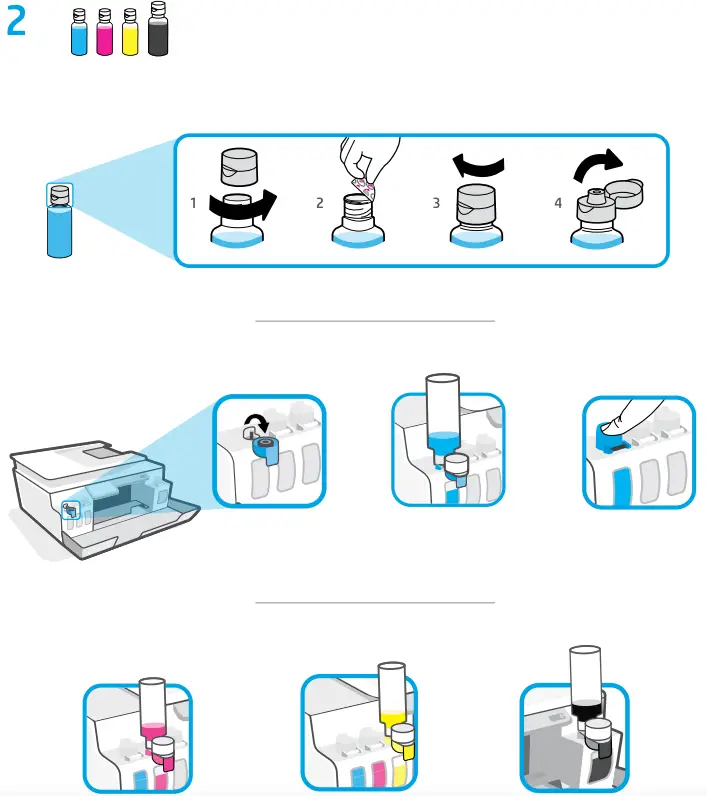 2

1

2

3

4