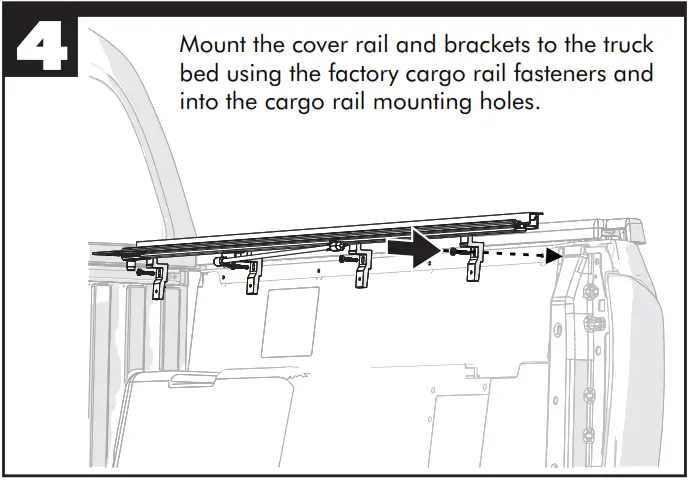 4

Mount the cover rail and brackets to the truck bed using the factory cargo rail fasteners and into the cargo rail mounting holes.