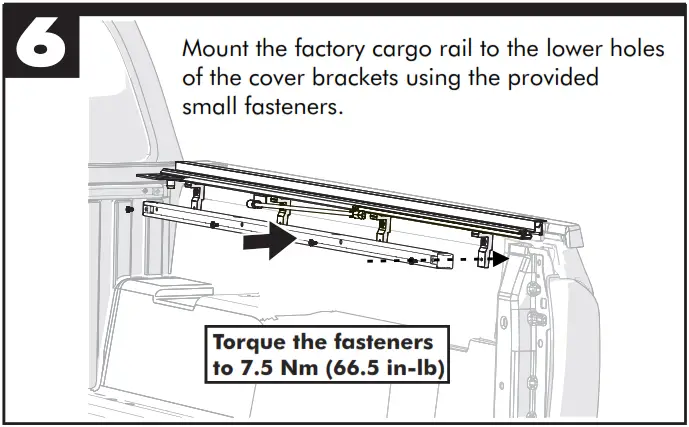 6

Mount the factory cargo rail to the lower holes of the cover brackets using the provided small fasteners.

Torque the fasteners to 7.5 Nm (66.5 in-lb)