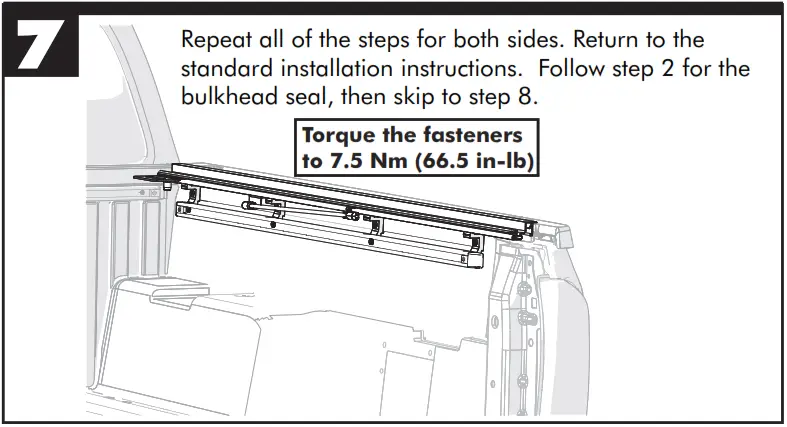 7

Repeat all of the steps for both sides. Return to the standard installation instructions. Follow step 2 for the bulkhead seal, then skip to step 8.

Torque the fasteners to 7.5 Nm (66.5 in-lb)