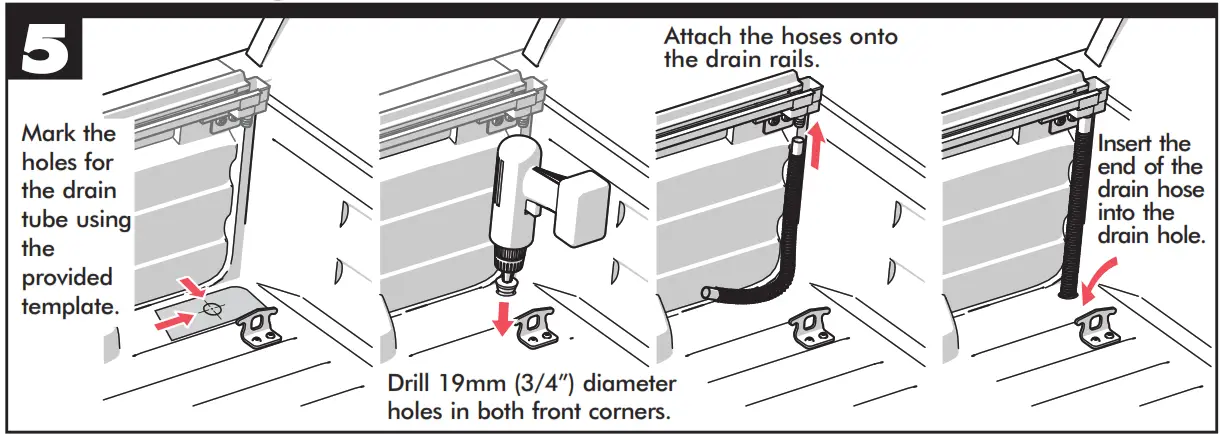 5

Mark the holes for the drain tube using the provided template.

Drill 19mm (3/4") diameter holes in both front corners.

Attach the hoses onto the drain rails.

Insert the end of the drain hose into the drain hole.