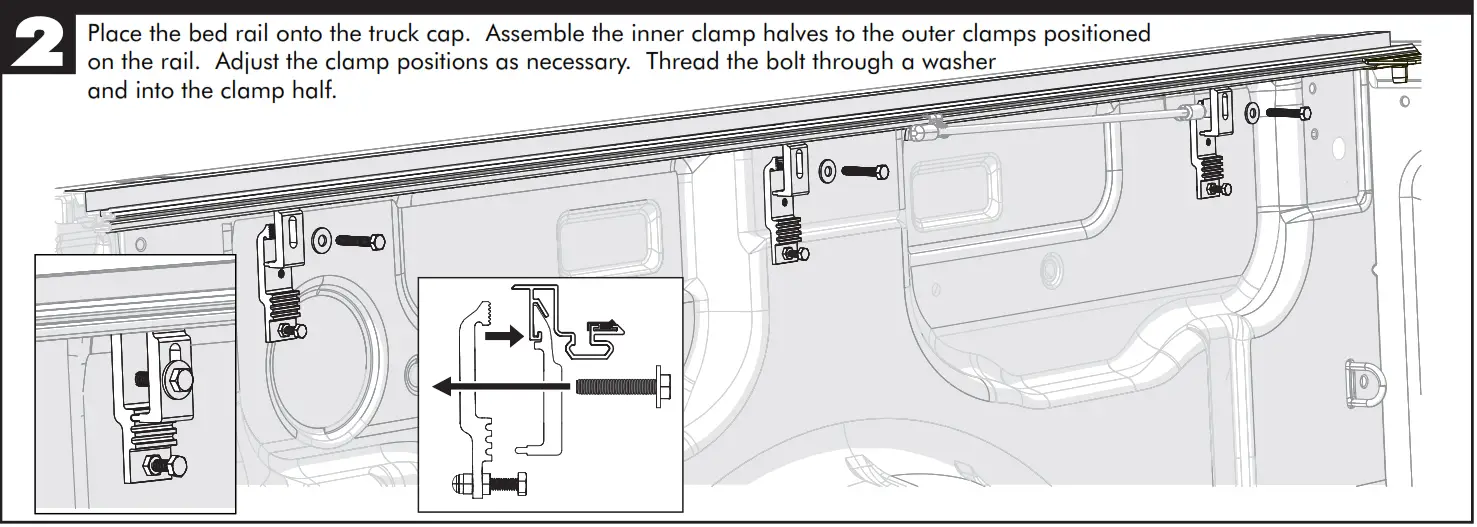 2

Place the bed rail onto the truck cap. Assemble the inner clamp halves to the outer clamps positioned on the rail. Adjust the clamp positions as necessary. Thread the bolt through a washer and into the clamp half.