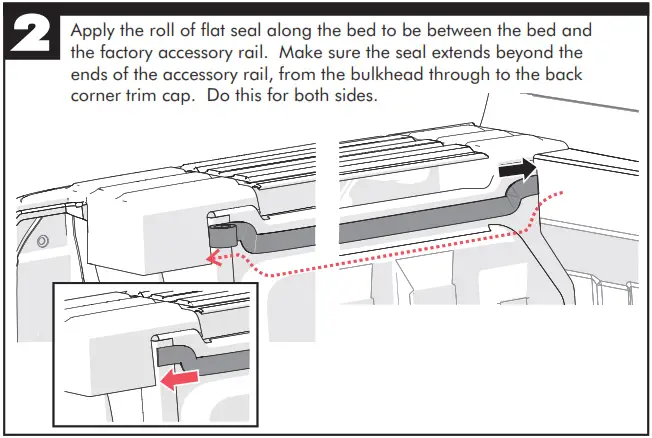 2

Apply the roll of flat seal along the bed to be between the bed and the factory accessory rail. Make sure the seal extends beyond the ends of the accessory rail, from the bulkhead through to the back corner trim cap. Do this for both sides.