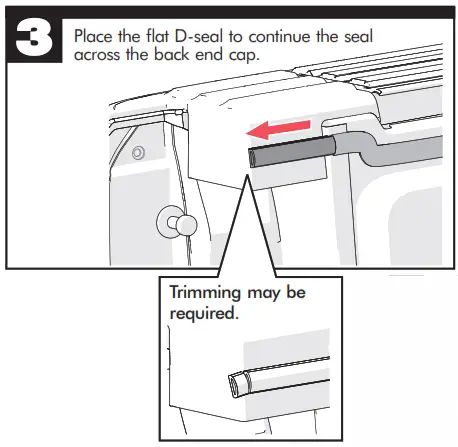 3

Place the flat D-seal to continue the seal across the back end cap.

Trimming may be required.