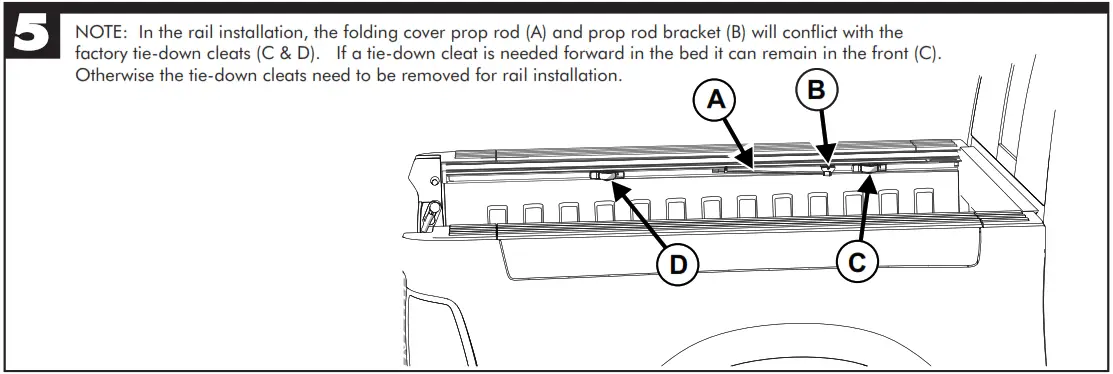 5

NOTE: In the rail installation, the folding cover prop rod (A) and prop rod bracket (B) will conflict with the factory tie-down cleats (C & D). If a tie-down cleat is needed forward in the bed it can remain in the front (C). Otherwise the tie-down cleats need to be removed for rail installation.

A

B

D

C