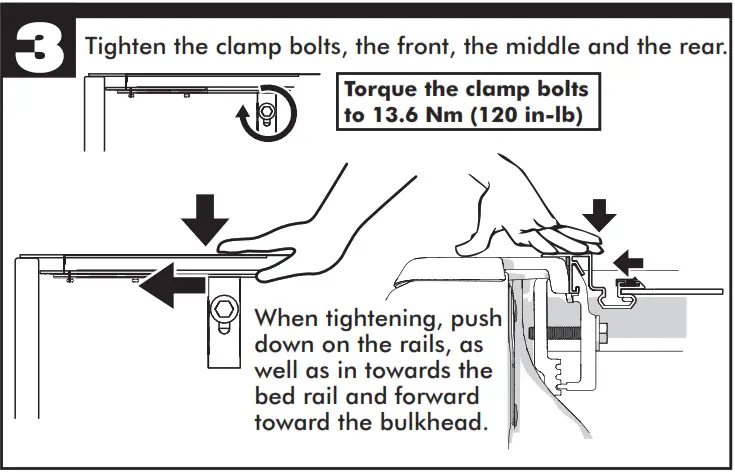 3 Tighten the clamp bolts, the front, the middle and the rear.

Torque the clamp bolts to 13.6 Nm (120 in-lb)

When tightening, push down on the rails, as well as in towards the bed rail and forward toward the bulkhead.