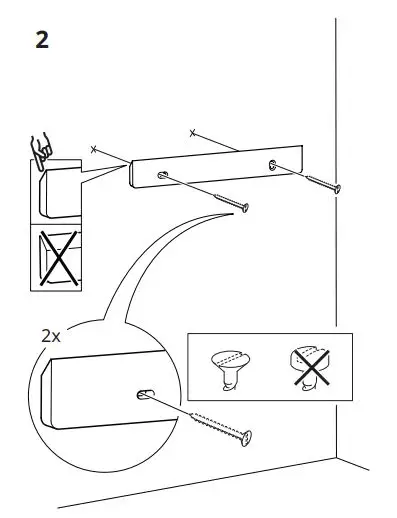 2

2x