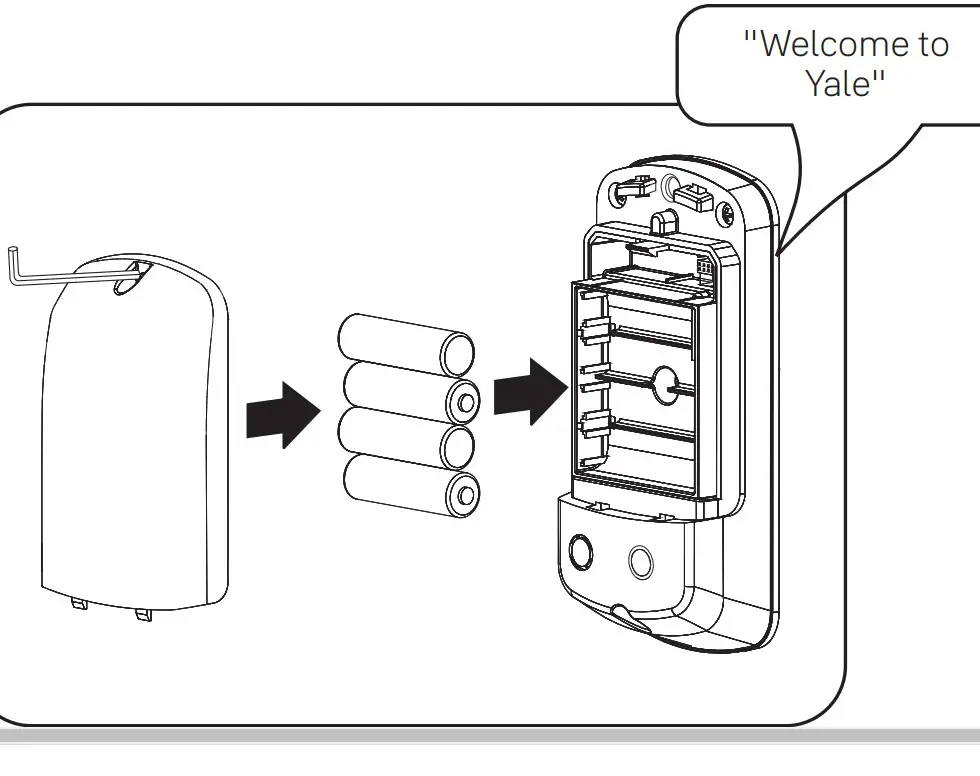 "Welcome to Yale"