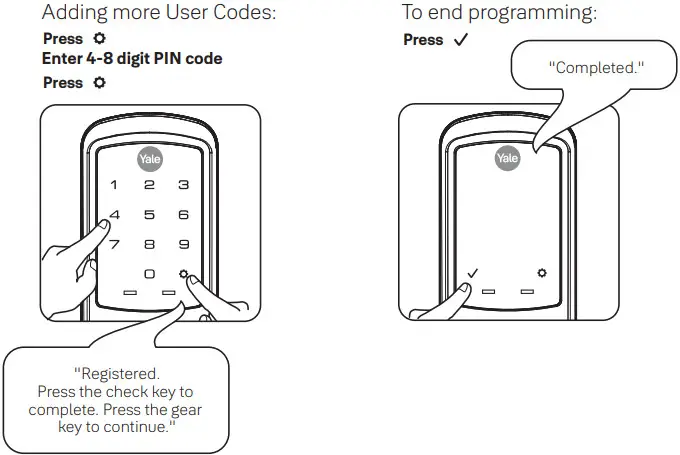 Adding more User Codes:

Press ⚙

Enter 4-8 digit PIN code

Press ⚙

Yale

1 2 3
4 5 6
7 8 9
0 ⚙

"Registered. Press the check key to complete. Press the gear key to continue."

To end programming:

Press ✓

"Completed."

Yale

✓ ⚙