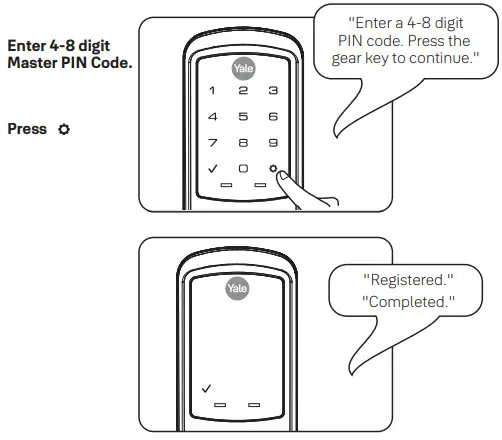 Enter 4-8 digit Master PIN Code.

Press ⚙

"Enter a 4-8 digit PIN code. Press the gear key to continue."

Yale

1 2 3
4 5 6
7 8 9
✓ 0 ⚙

Yale

✓

"Registered."
"Completed."