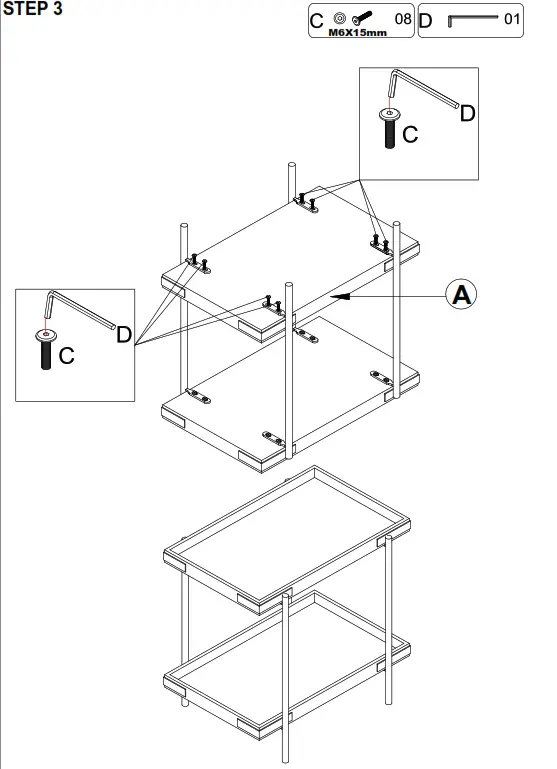 STEP 3

C M6X15mm 08

D 01

D

C

A

D

C