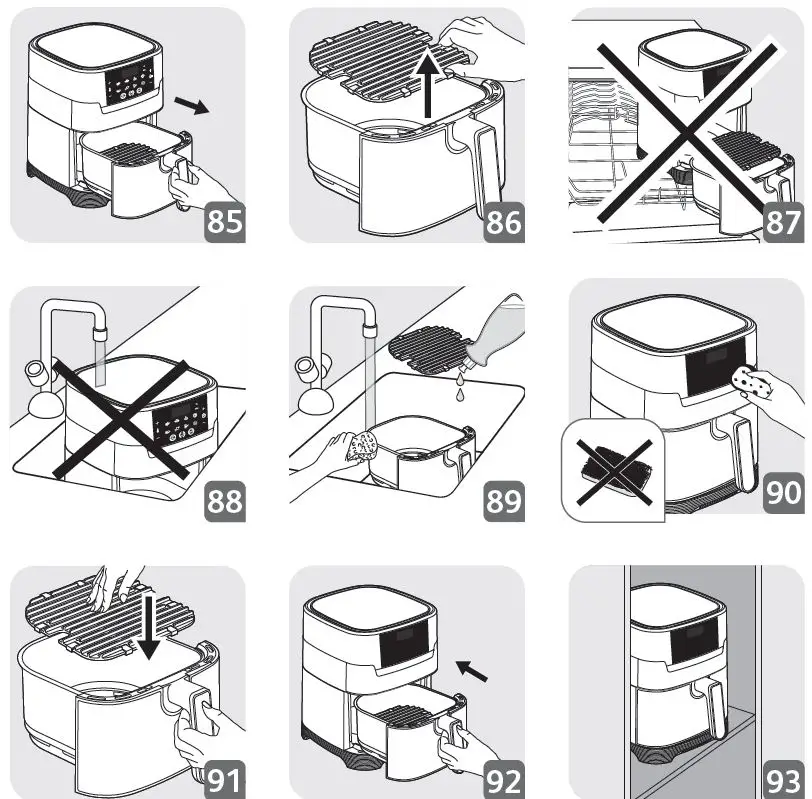 85
86
87
88
89
90
91
92
93