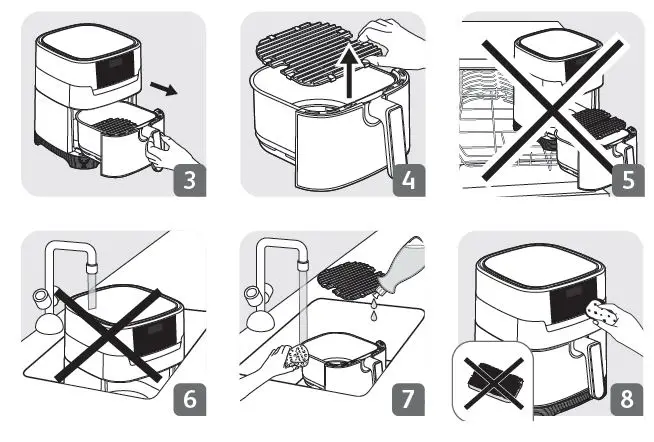 3
4
5
6
7
8