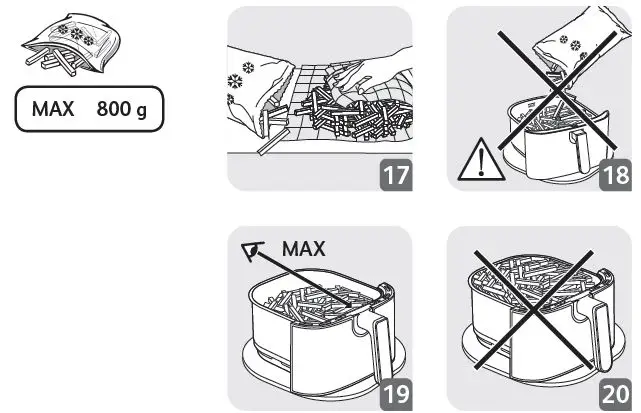 MAX 800 g

17

18

MAX

19

20