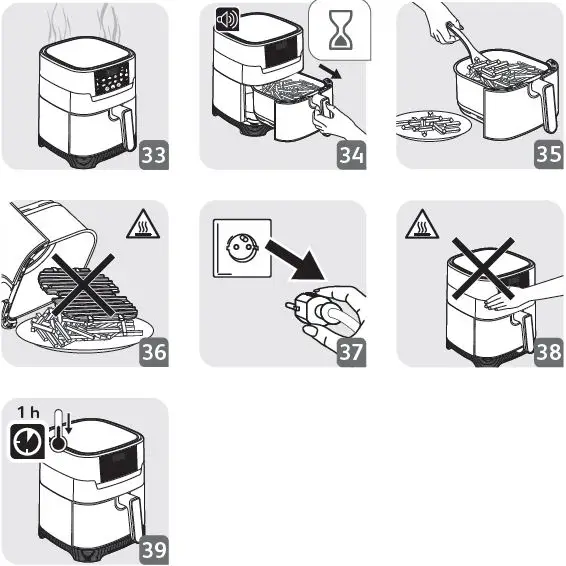 33

34

35

36

37

38

1 h

39