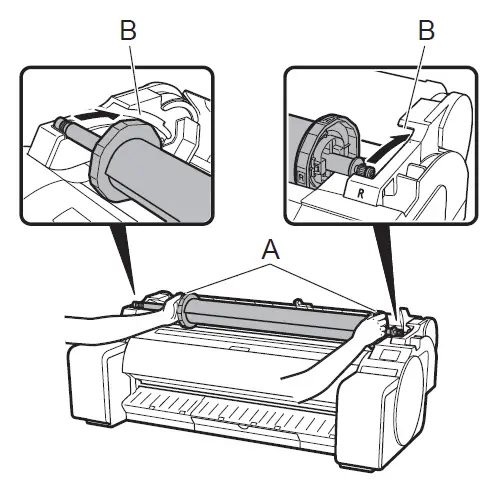 B
B
R
R
A