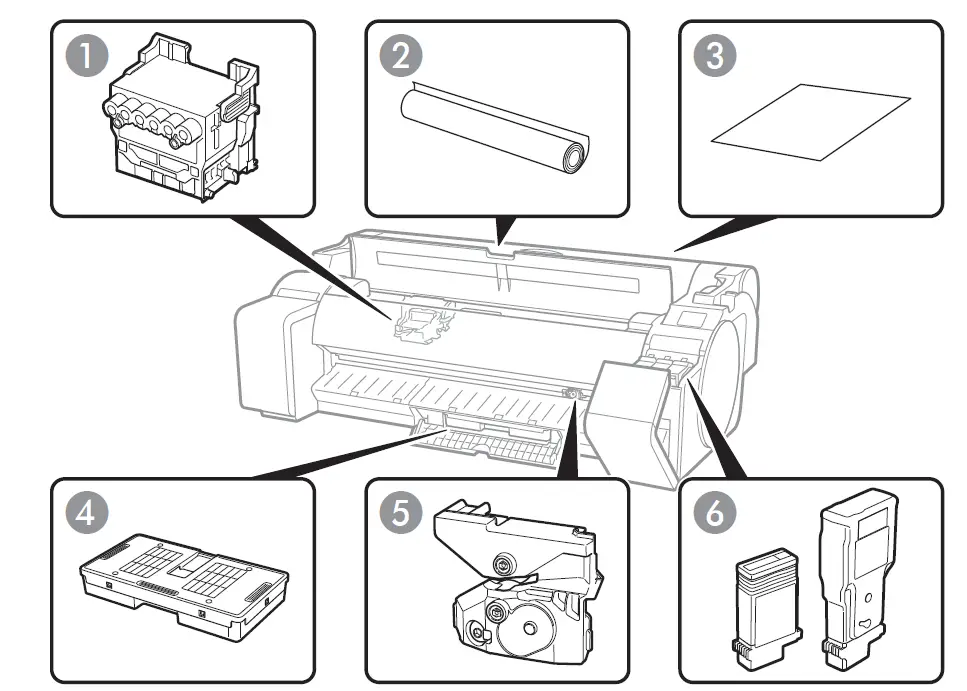 1

2

3

4

5

6