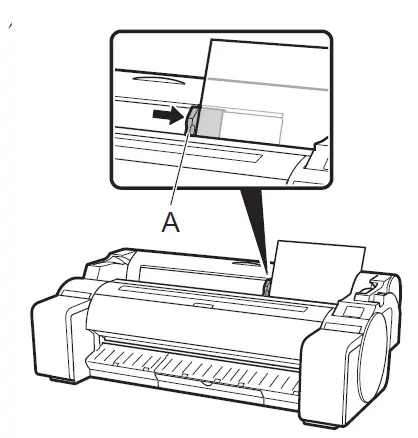 A