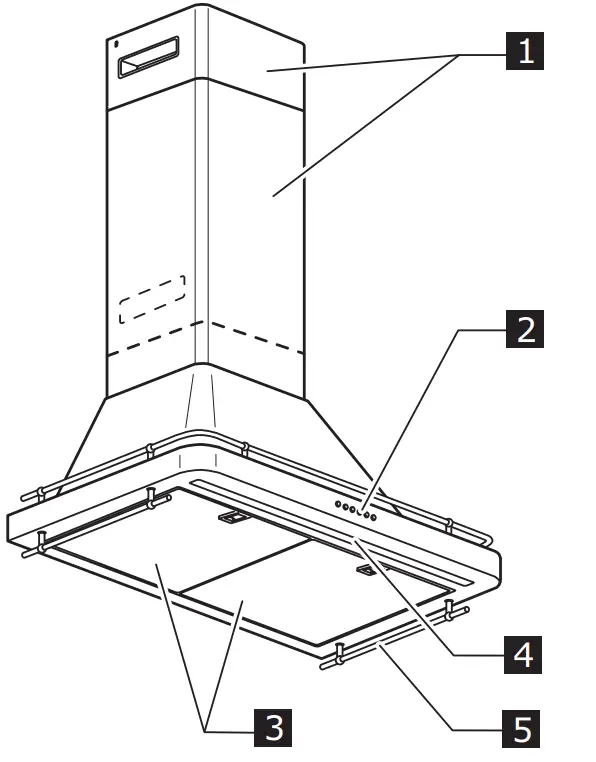 1
2
4
3
5