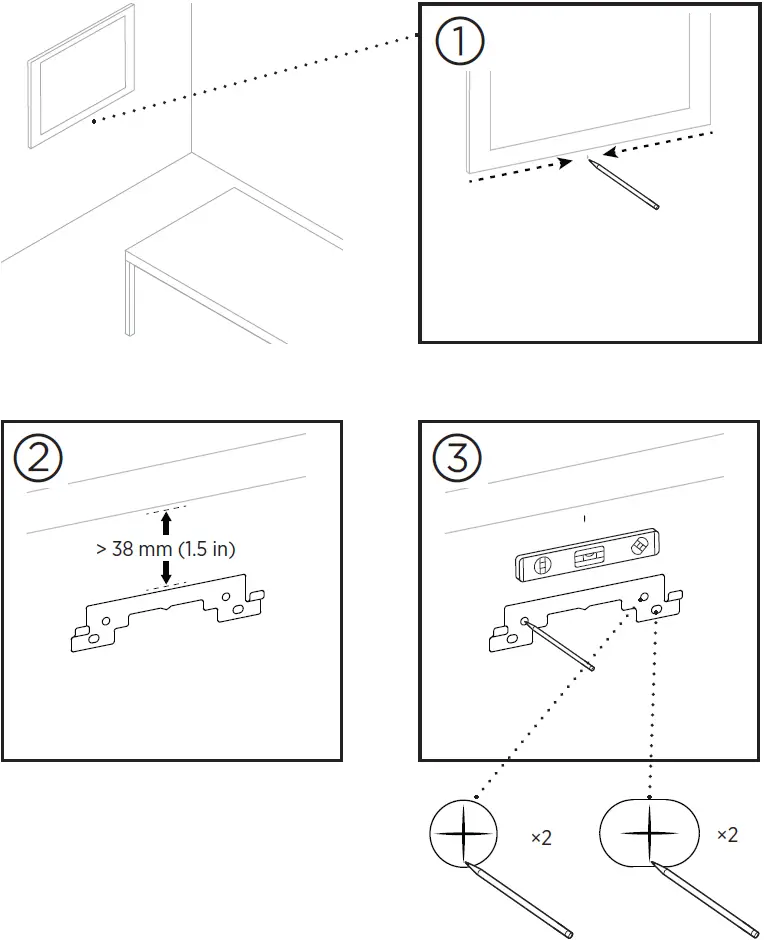 1

2

> 38 mm (1.5 in)

3

×2

×2