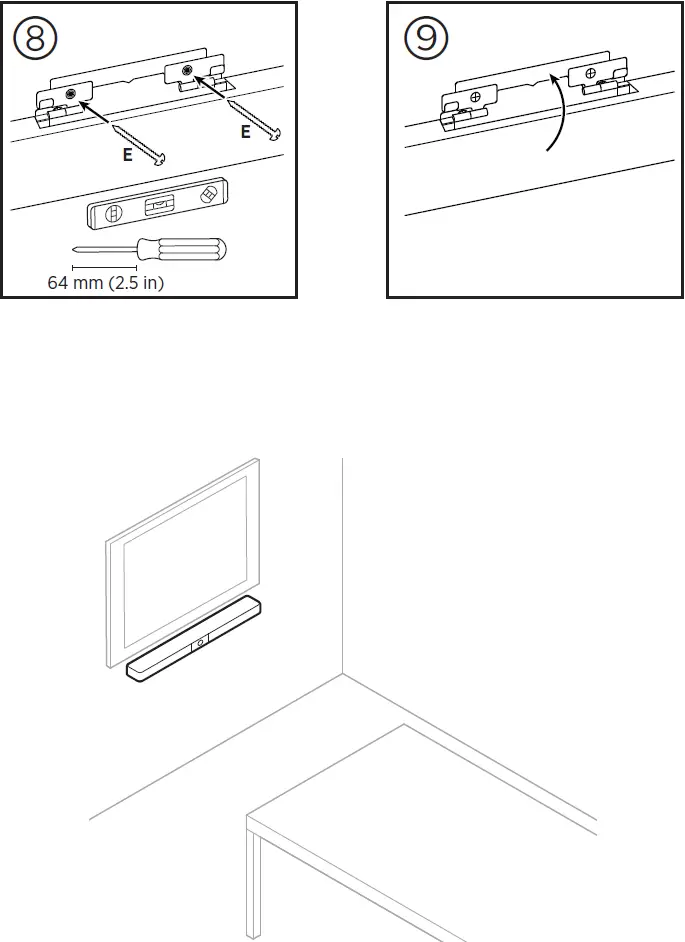 ⑧

E

E

64 mm (2.5 in)

⑨