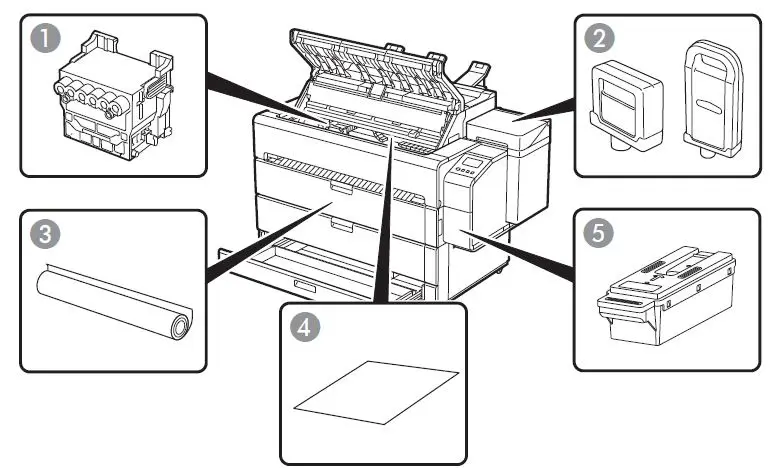 1
2
3
4
5