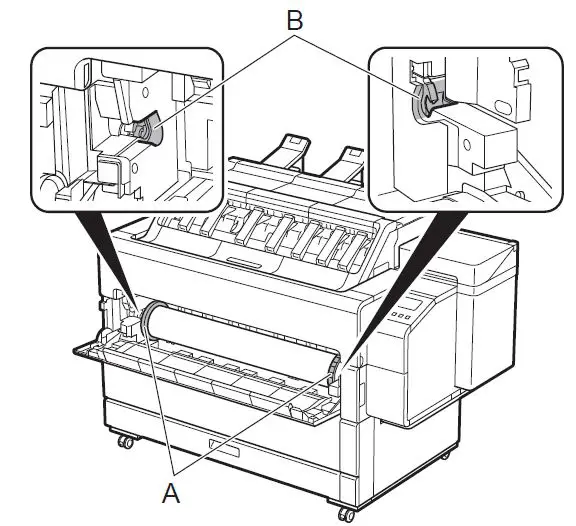 B
A