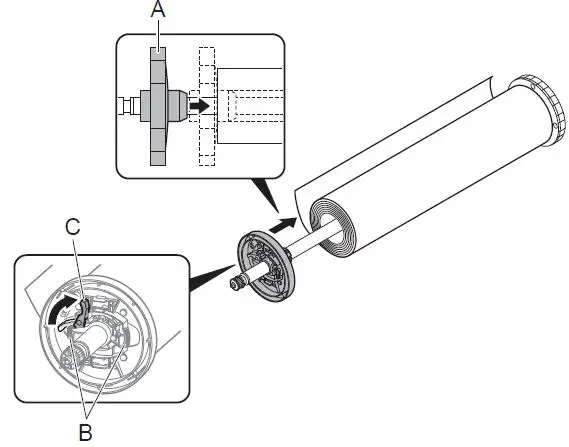 A
C
B