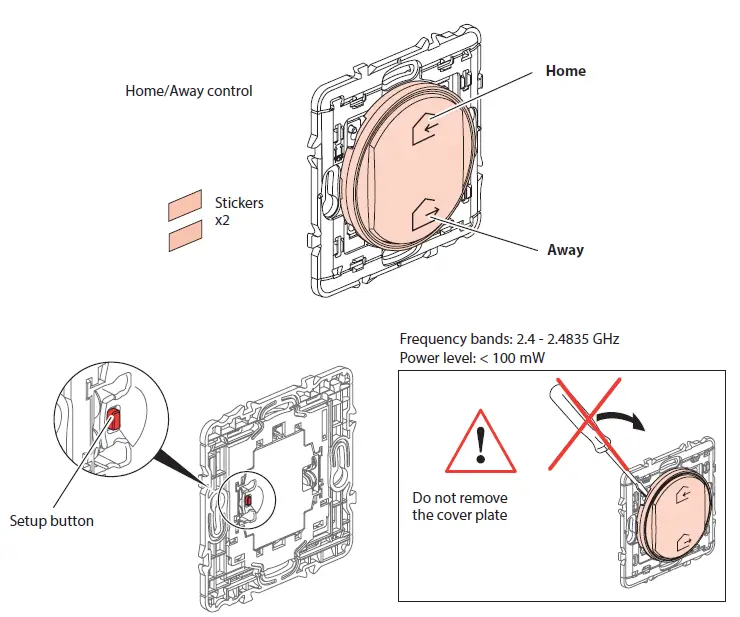 Home/Away control

Home

Stickers
x2

Away

Frequency bands: 2.4 - 2.4835 GHz
Power level: < 100 mW

Setup button

Do not remove the cover plate