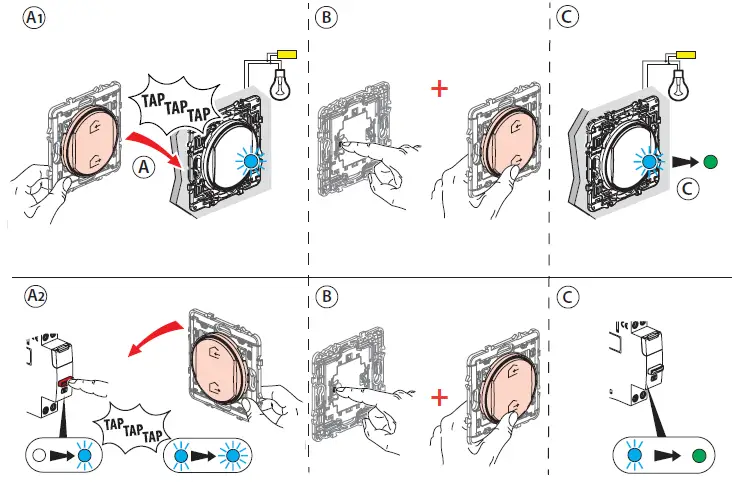 A1

TAP TAP TAP

A

B

+

C

C

A2

TAP TAP TAP

B

+

C