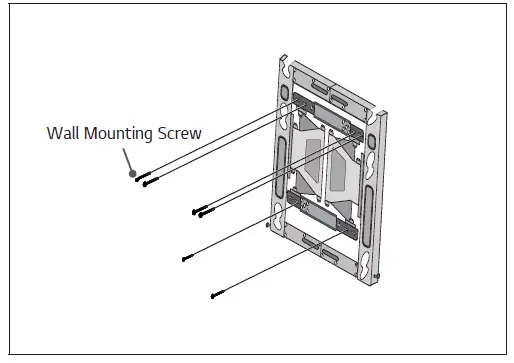 Wall Mounting Screw