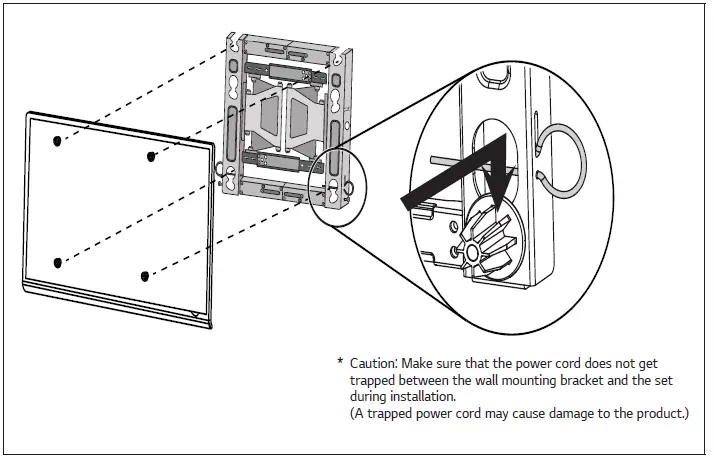 * Caution: Make sure that the power cord does not get trapped between the wall mounting bracket and the set during installation.
(A trapped power cord may cause damage to the product.)