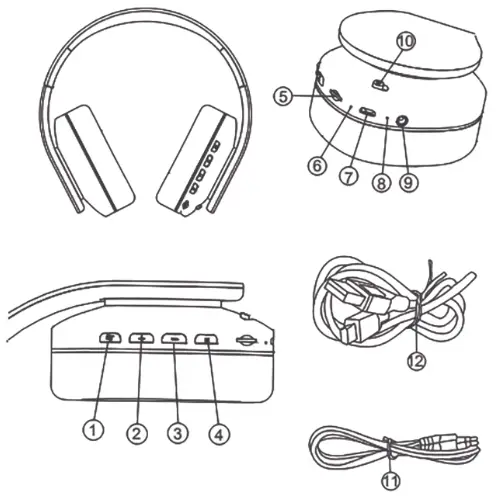 10
5
6
7
8
9
1
2
3
4
12
11