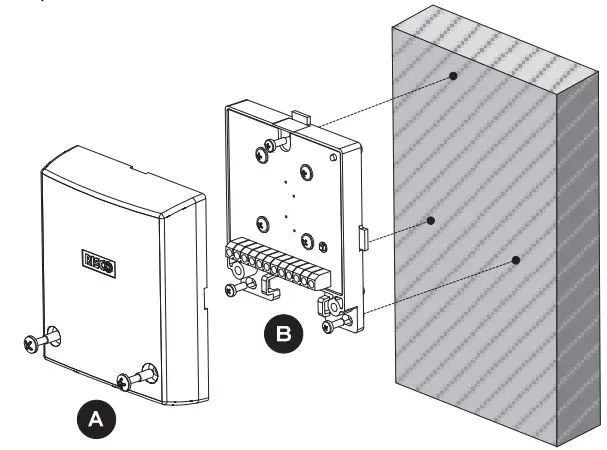 RISCO

B

A