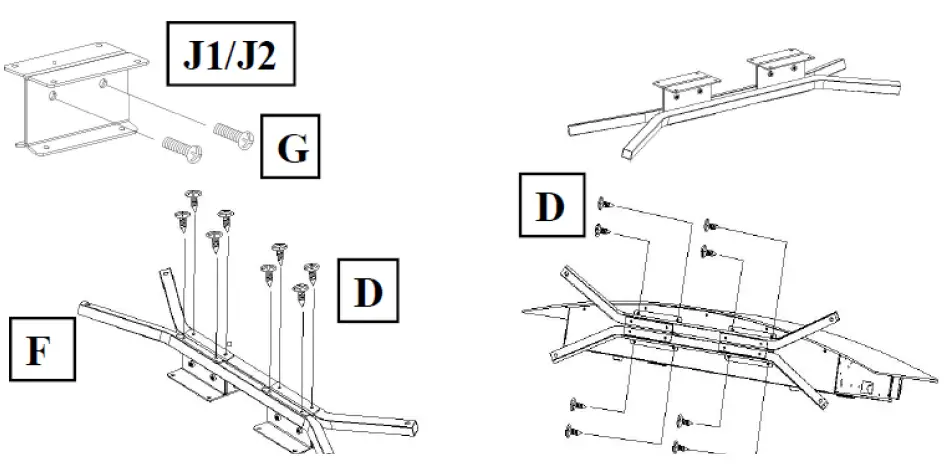 J1/J2

G

D

F

D