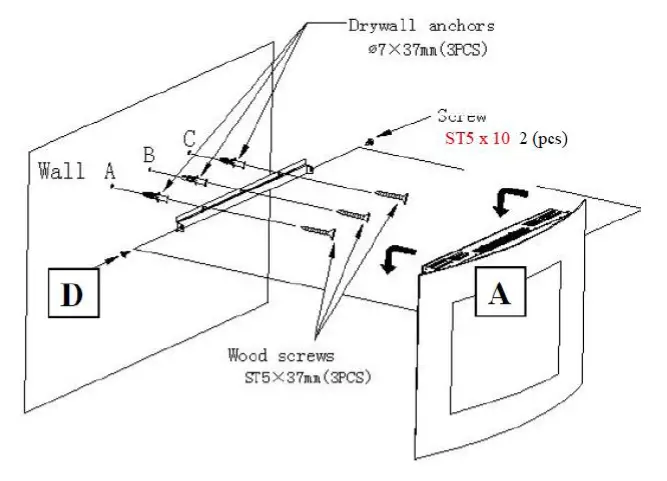 Drywall anchors
ø7×37mm(3PCS)

Screw
ST5 x 10 2 (pcs)

C
B
Wall A

D

A

Wood screws
ST5×37mm(3PCS)