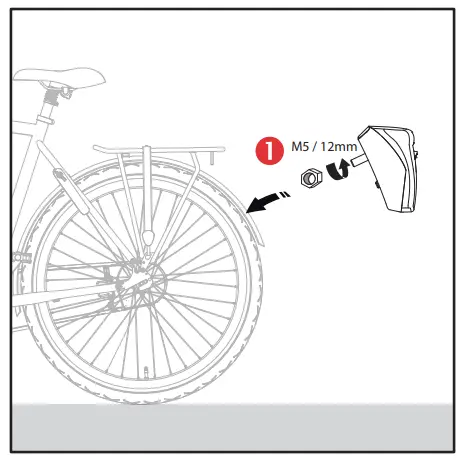 1 M5 / 12mm