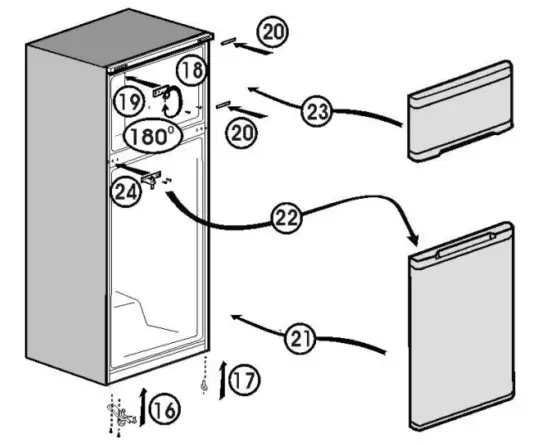 20
18
19
23
20
180°
24
22
21
17
16