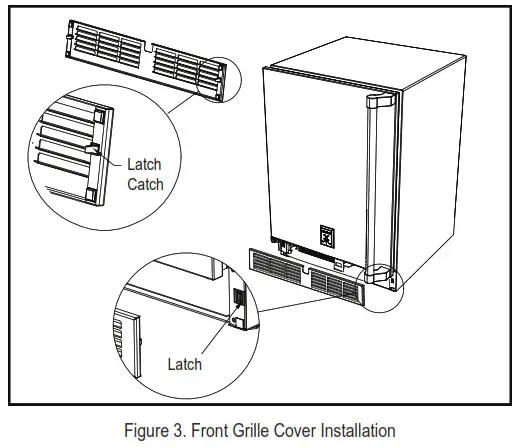 Latch Catch

Latch

Figure 3. Front Grille Cover Installation