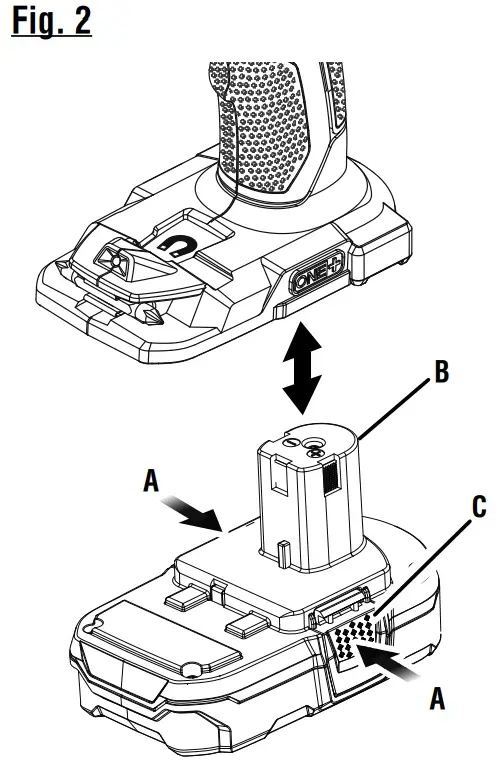 Fig. 2

ONE+

B

A

C

A