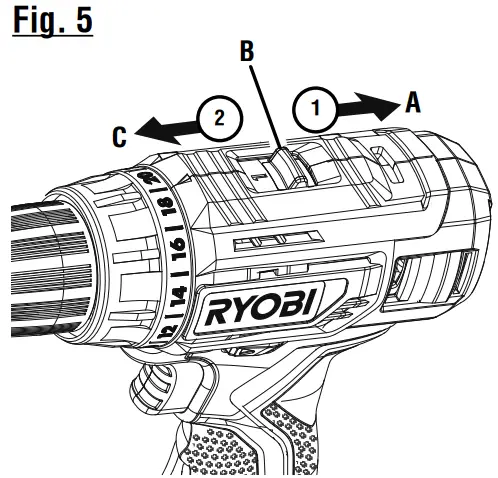 Fig. 5

B

C

2

1

A

1

20

18

16

14

12

RYOBI