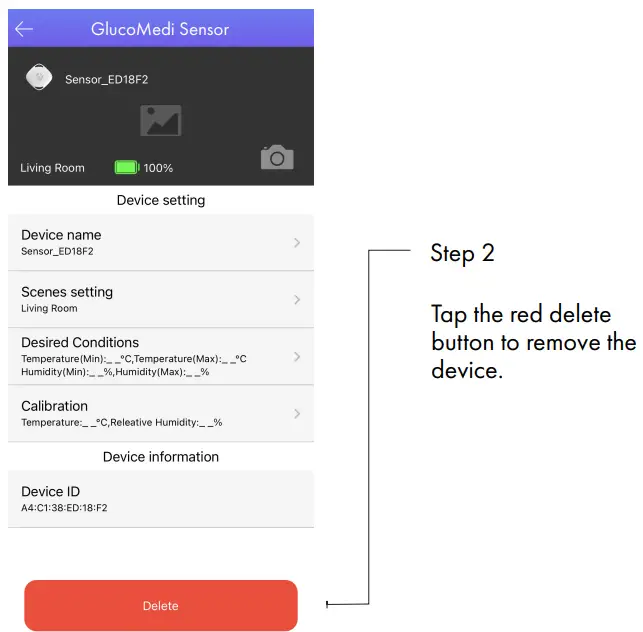 GlucoMedi Sensor

Sensor_ED18F2

Living Room 100%

Device setting

Device name
Sensor_ED18F2

Scenes setting
Living Room

Desired Conditions
Temperature(Min):_ _°C,Temperature(Max):_ _°C
Humidity(Min):_ _%,Humidity(Max):_ _%

Calibration
Temperature:_ _°C,Releative Humidity:_ _%

Device information

Device ID
A4:C1:38:ED:18:F2

Delete

Step 2

Tap the red delete button to remove the device.