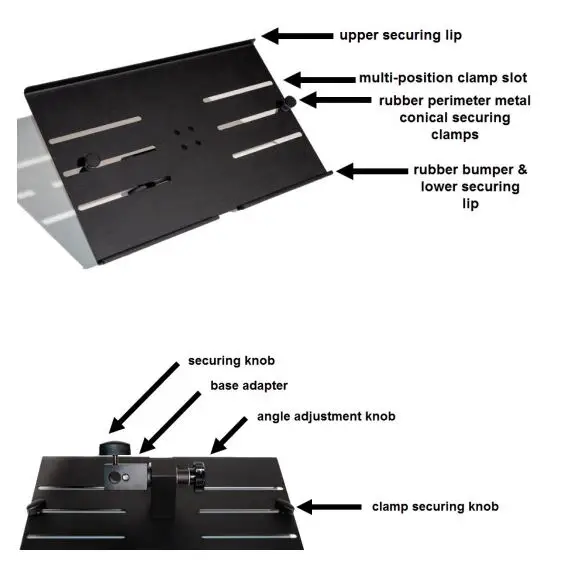 upper securing lip

multi-position clamp slot

rubber perimeter metal conical securing clamps

rubber bumper & lower securing lip

securing knob

base adapter

angle adjustment knob

clamp securing knob