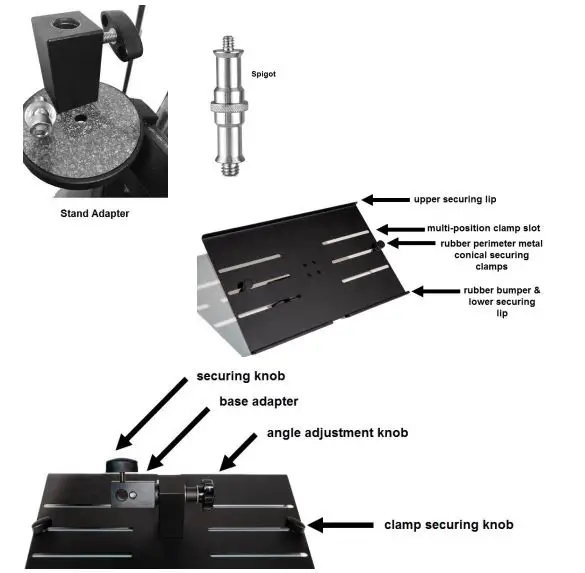 Spigot

Stand Adapter

upper securing lip

multi-position clamp slot

rubber perimeter metal conical securing clamps

rubber bumper & lower securing lip

securing knob

base adapter

angle adjustment knob

clamp securing knob