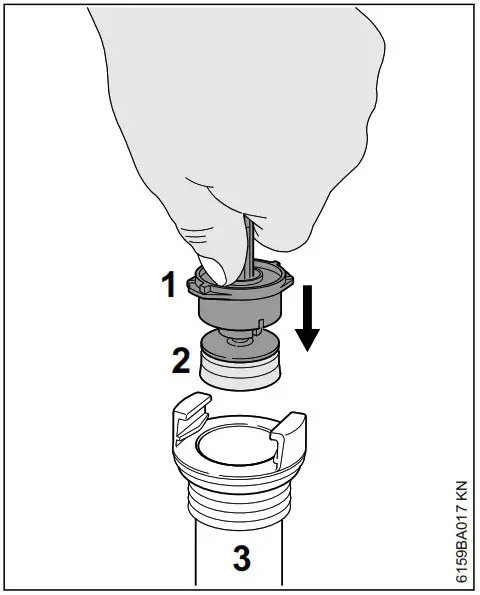 1
2
3
6159BA017 KN