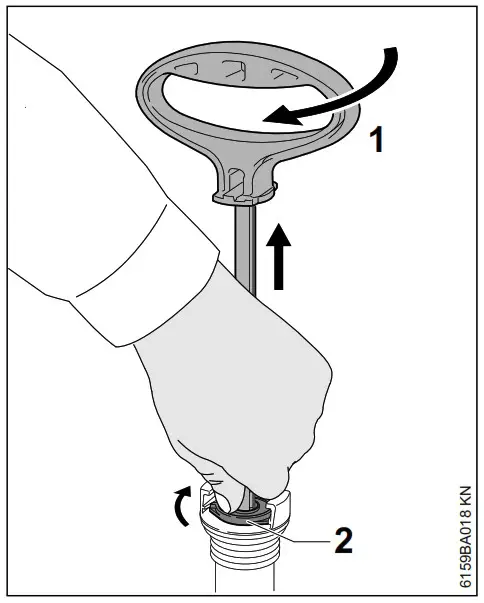 1
2
6159BA018 KN